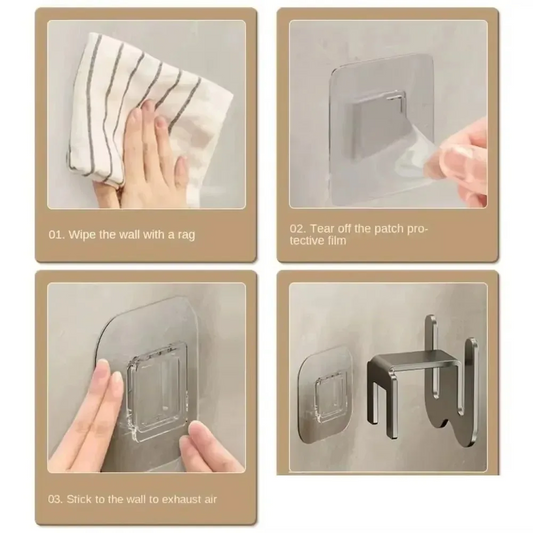 01. Wipe the wall with a rag

02. Tear off the patch protective film

03. Stick to the wall to exhaust air