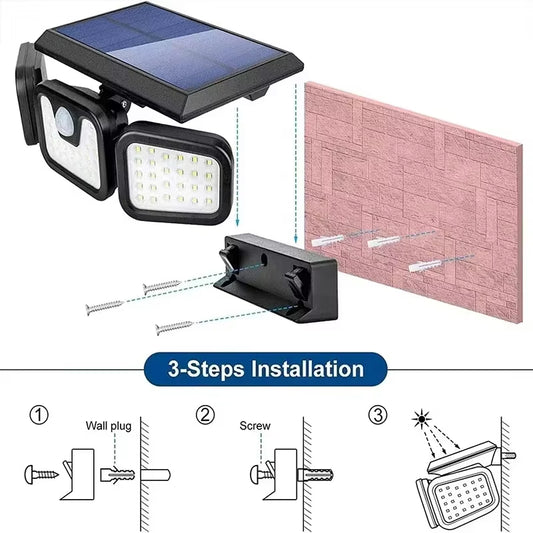 3-Steps Installation

①

Wall plug

②

Screw

③