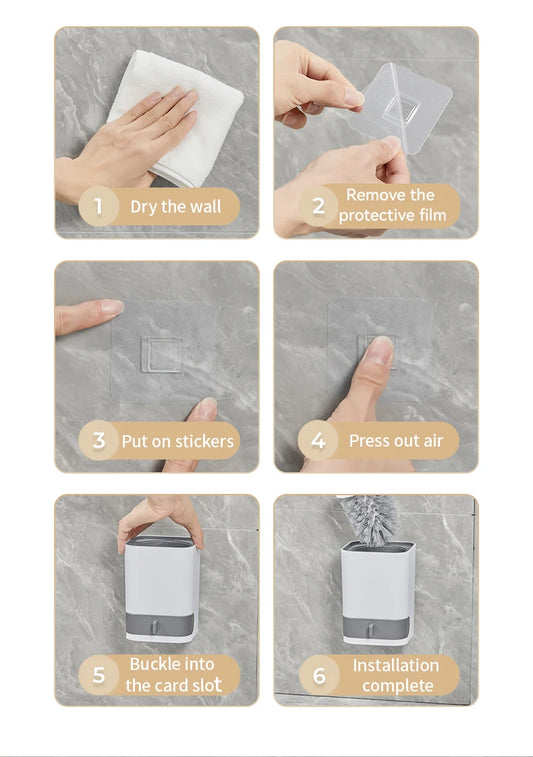 1 Dry the wall

2 Remove the protective film

3 Put on stickers

4 Press out air

5 Buckle into the card slot

6 Installation complete