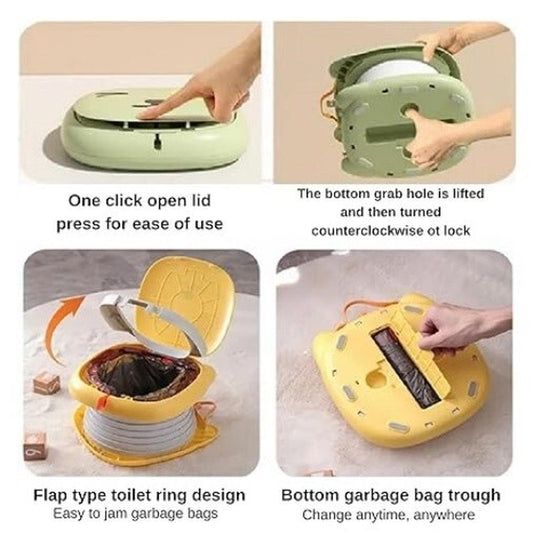 One click open lid
press for ease of use

The bottom grab hole is lifted and then turned counterclockwise ot lock

Flap type toilet ring design
Easy to jam garbage bags

Bottom garbage bag trough
Change anytime, anywhere